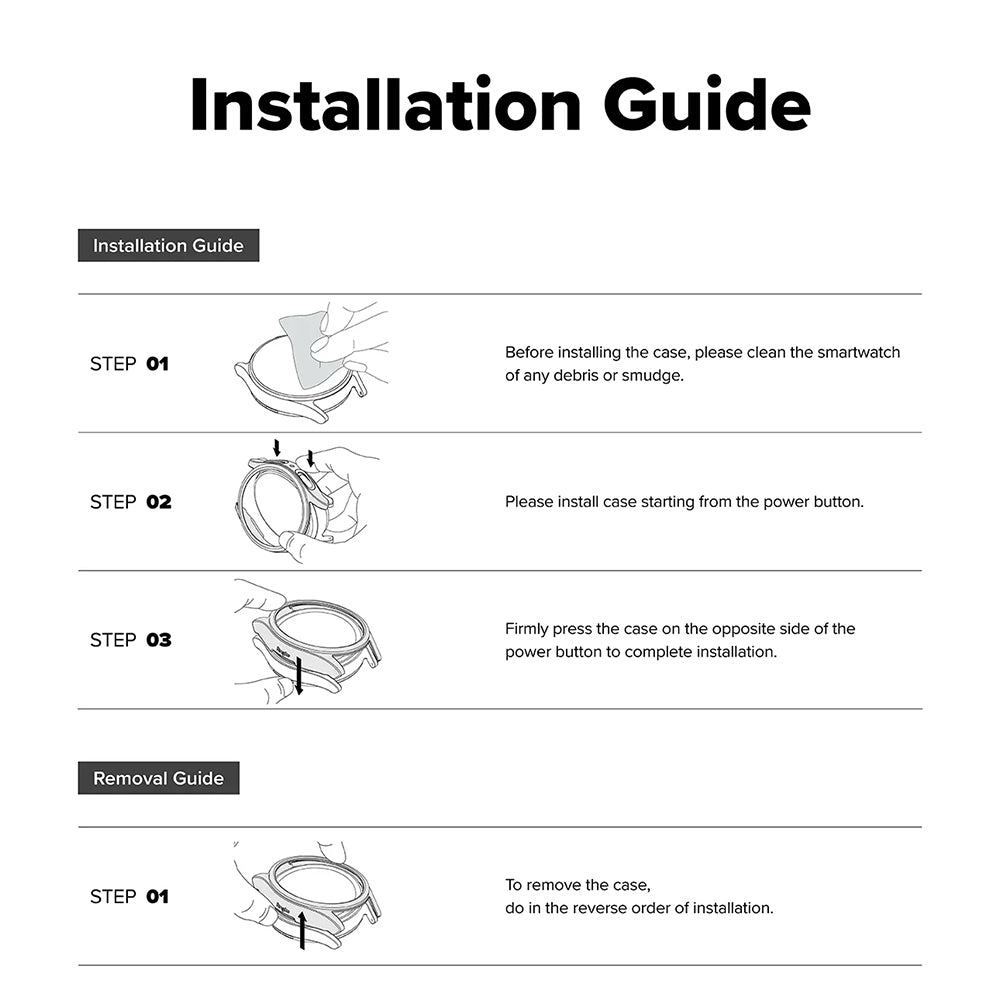 Installation Guide

Installation Guide

STEP 01

Before installing the case, please clean the smartwatch of any debris or smudge.

STEP 02

Please install case starting from the power button.

STEP 03

Firmly press the case on the opposite side of the power button to complete installation.

Removal Guide

STEP 01

To remove the case,
do in the reverse order of installation.