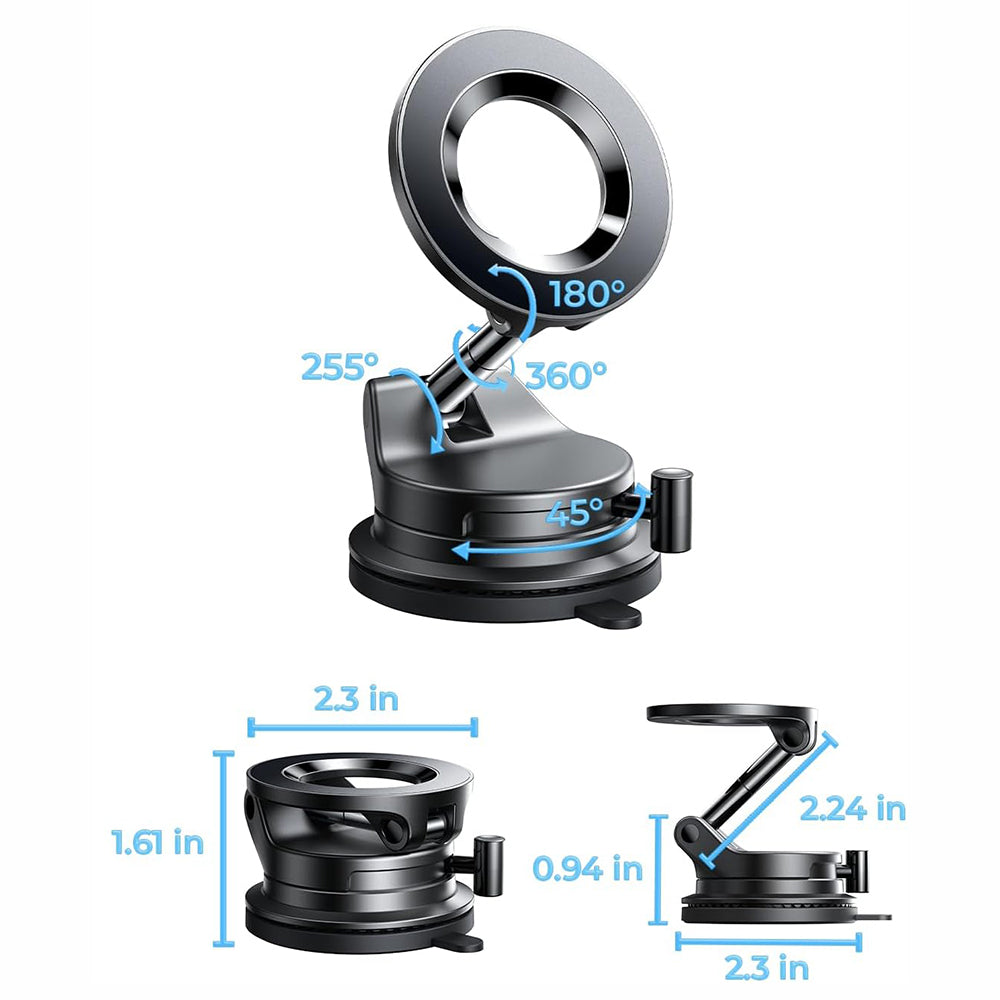 180°

255°

360°

45°

2.3 in

1.61 in

2.24 in

0.94 in

2.3 in